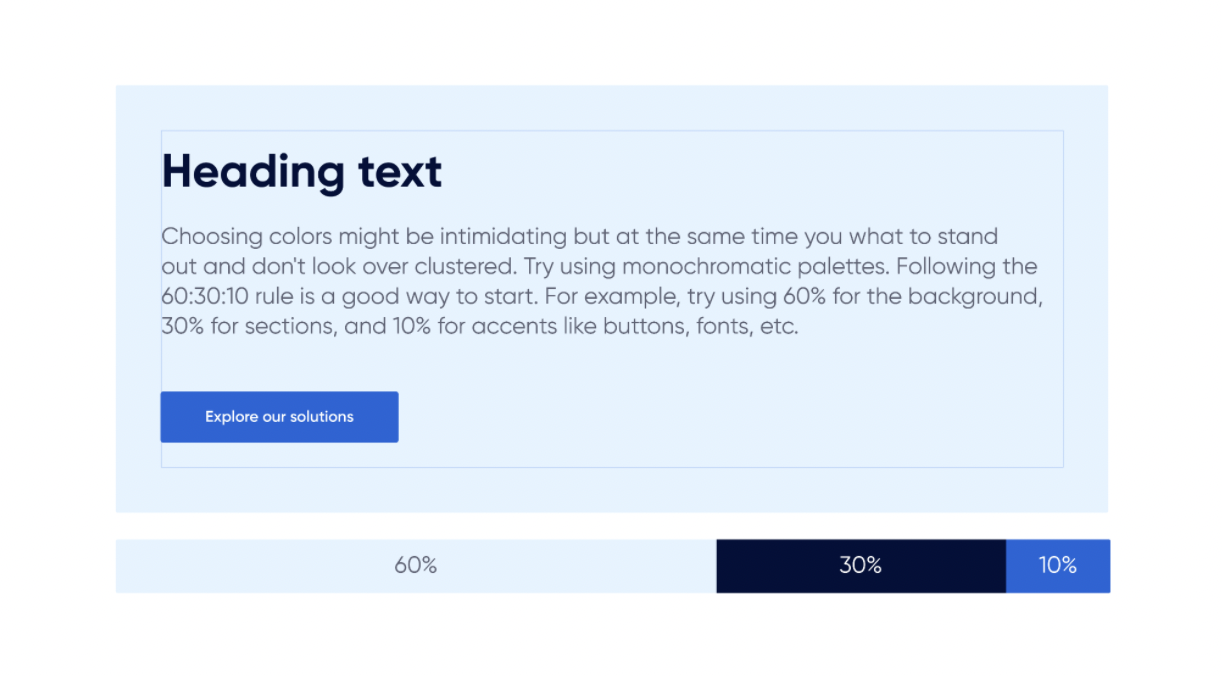 Heading text

Choosing colors might be intimidating but at the same time you what to stand out and don't look over clustered. Try using monochromatic palettes. Following the 60:30:10 rule is a good way to start. For example, try using 60% for the background, 30% for sections, and 10% for accents like buttons, fonts, etc.

Explore our solutions

60%

30%

10%